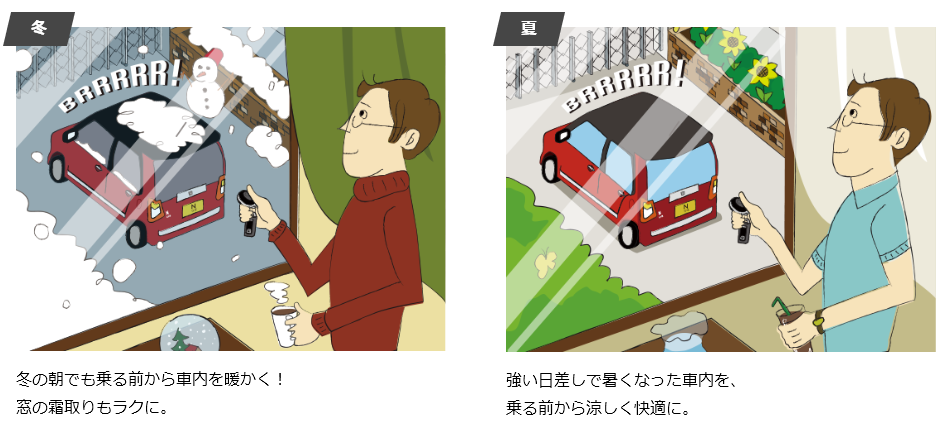 冬

BRRRRR!

冬の朝でも乗る前から車内を暖かく！
窓の霜取りもラクに。

夏

BRRRRR!

強い日差しで暑くなった車内を、
乗る前から涼しく快適に。