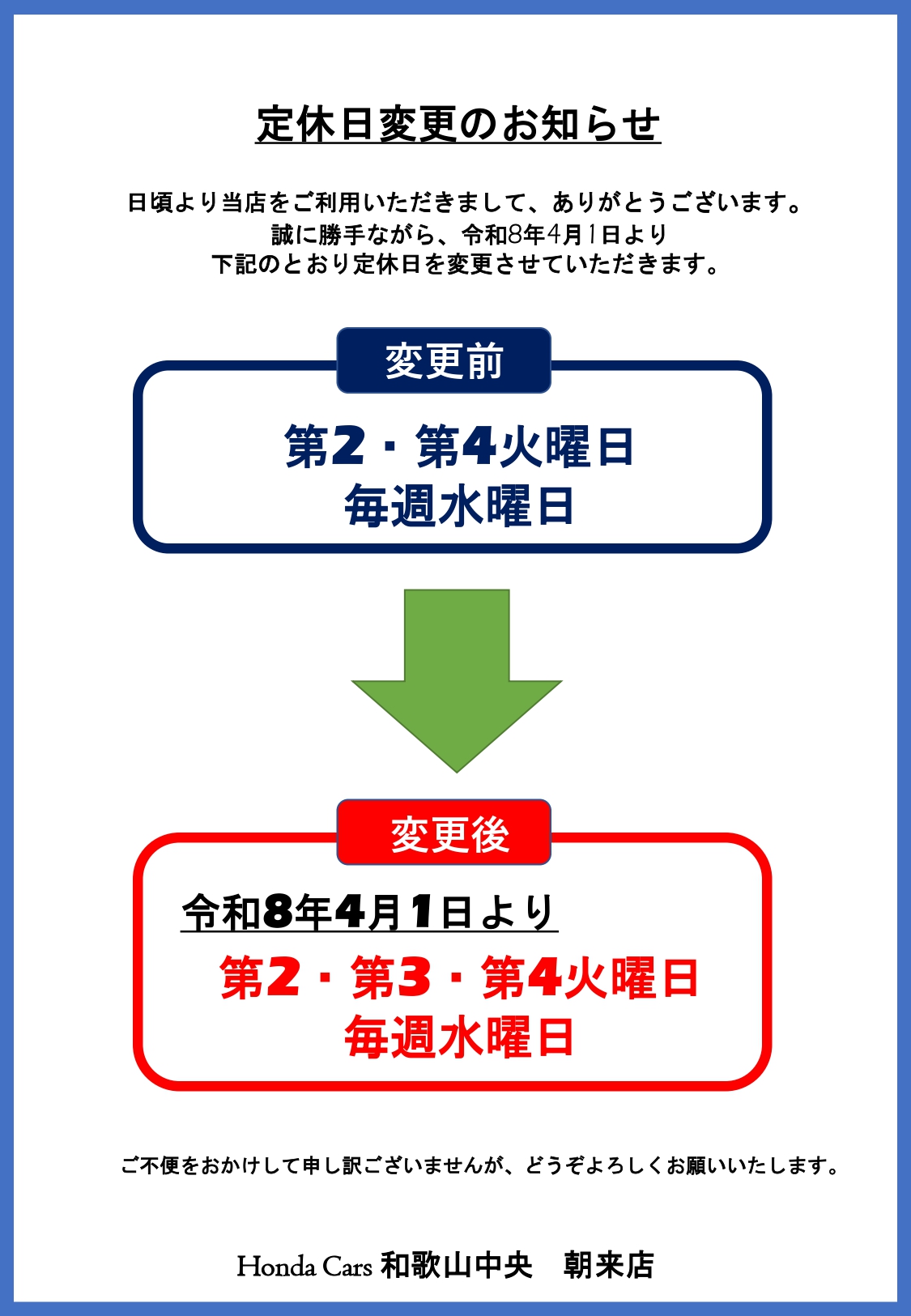 定休日変更のお知らせ

日頃より当店をご利用いただきまして、ありがとうございます。
誠に勝手ながら、令和8年4月1日より
下記のとおり定休日を変更させていただきます。

変更前

第2・第4火曜日
毎週水曜日

変更後

令和8年4月1日より
第2・第3・第4火曜日
毎週水曜日

ご不便をおかけして申し訳ございませんが、どうぞよろしくお願いいたします。

Honda Cars 和歌山中央　朝来店