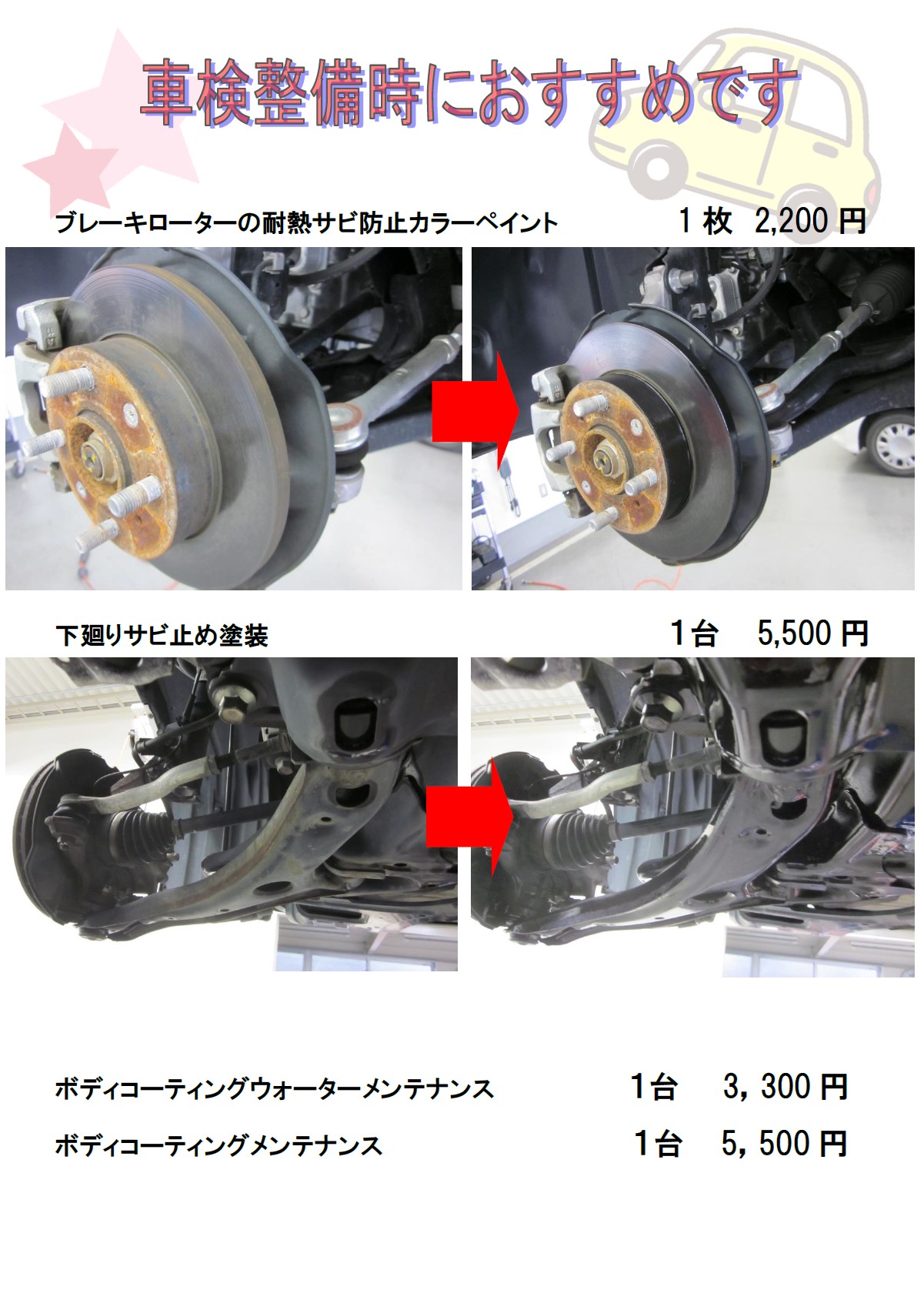 車検整備時におすすめです

ブレーキローターの耐熱サビ防止カラーペイント　1 枚　2,200 円

下廻りサビ止め塗装　1台　5,500 円

ボディコーティングウォーターメンテナンス　1台　3, 300 円

ボディコーティングメンテナンス　1台　5, 500 円